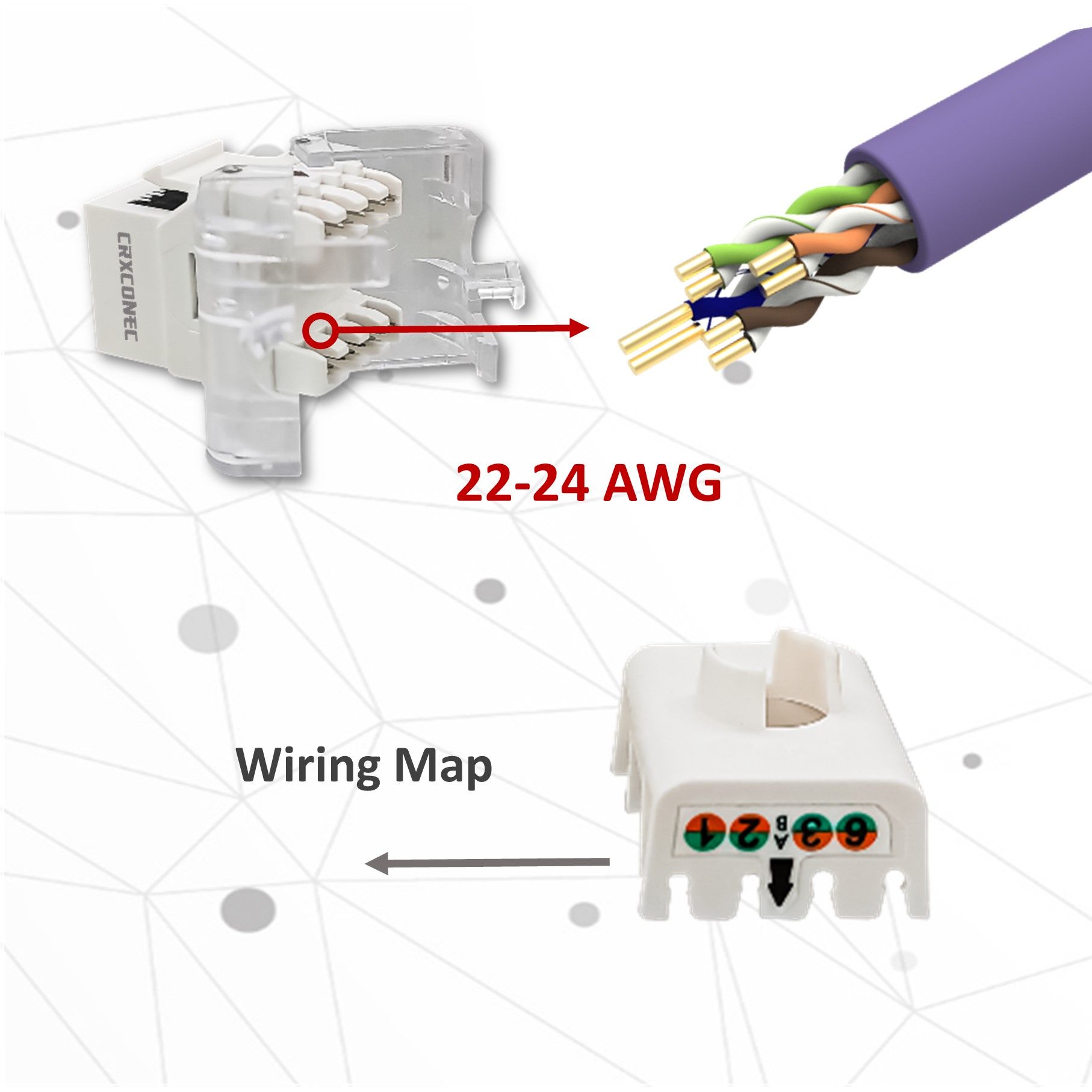 CRXCONEC

22-24 AWG

Wiring Map

1 2 B A 3 6